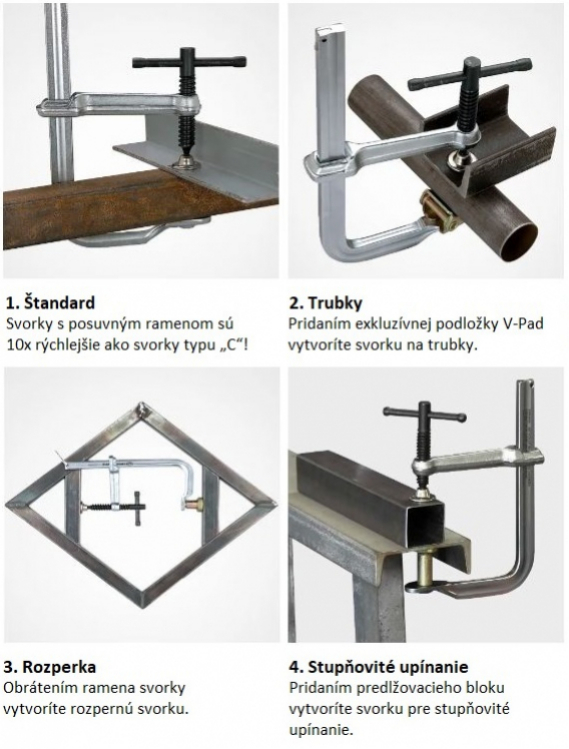 1. Štandard
Svorky s posuvným ramenom sú 10x rýchlejšie ako svorky typu „C“!

2. Trubky
Pridaním exkluzívnej podložky V-Pad vytvoríte svorku na trubky.

3. Rozperka
Obrátením ramena svorky vytvoríte rozpernú svorku.

4. Stupňovité upínanie
Pridaním predlžovacieho bloku vytvoríte svorku pre stupňovité upínanie.