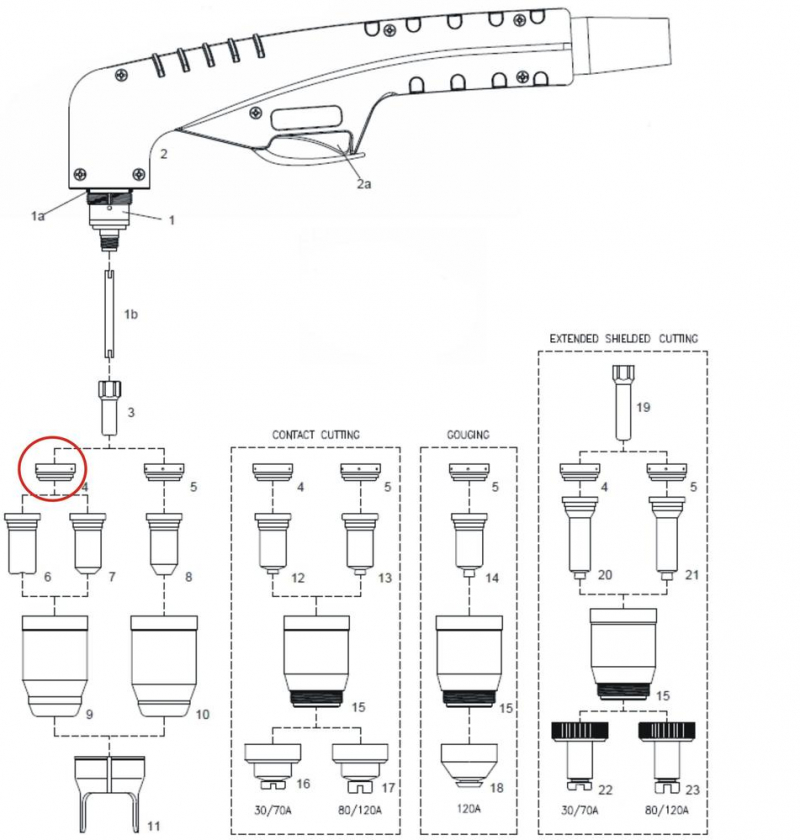 2
2a
1a
1
1b
3
4
5
6
7
8
9
10
11
CONTACT CUTTING
4
5
12
13
15
16
17
30/70A
80/120A
GOUGING
5
14
15
18
120A
EXTENDED SHIELDED CUTTING
19
4
5
20
21
15
22
23
30/70A
80/120A